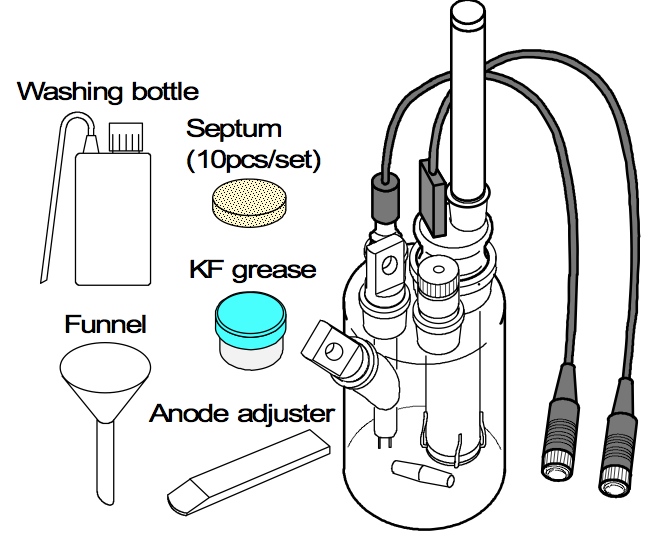 Washing bottle

Septum (10pcs/set)

KF grease

Funnel

Anode adjuster