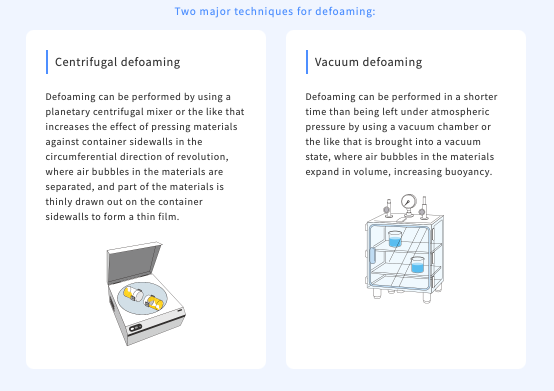 Two major techniques for defoaming:

Centrifugal defoaming

Defoaming can be performed by using a planetary centrifugal mixer or the like that increases the effect of pressing materials against container sidewalls in the circumferential direction of revolution, where air bubbles in the materials are separated, and part of the materials is thinly drawn out on the container sidewalls to form a thin film.

Vacuum defoaming

Defoaming can be performed in a shorter time than being left under atmospheric pressure by using a vacuum chamber or the like that is brought into a vacuum state, where air bubbles in the materials expand in volume, increasing buoyancy.