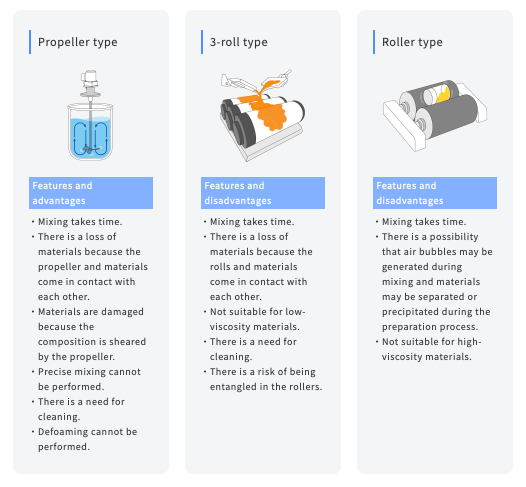 Propeller type

Features and advantages

・Mixing takes time.
・There is a loss of materials because the propeller and materials come in contact with each other.
・Materials are damaged because the composition is sheared by the propeller.
・Precise mixing cannot be performed.
・There is a need for cleaning.
・Defoaming cannot be performed.

3-roll type

Features and disadvantages

・Mixing takes time.
・There is a loss of materials because the rolls and materials come in contact with each other.
・Not suitable for low-viscosity materials.
・There is a need for cleaning.
・There is a risk of being entangled in the rollers.

Roller type

Features and disadvantages

・Mixing takes time.
・There is a possibility that air bubbles may be generated during mixing and materials may be separated or precipitated during the preparation process.
・Not suitable for high-viscosity materials.